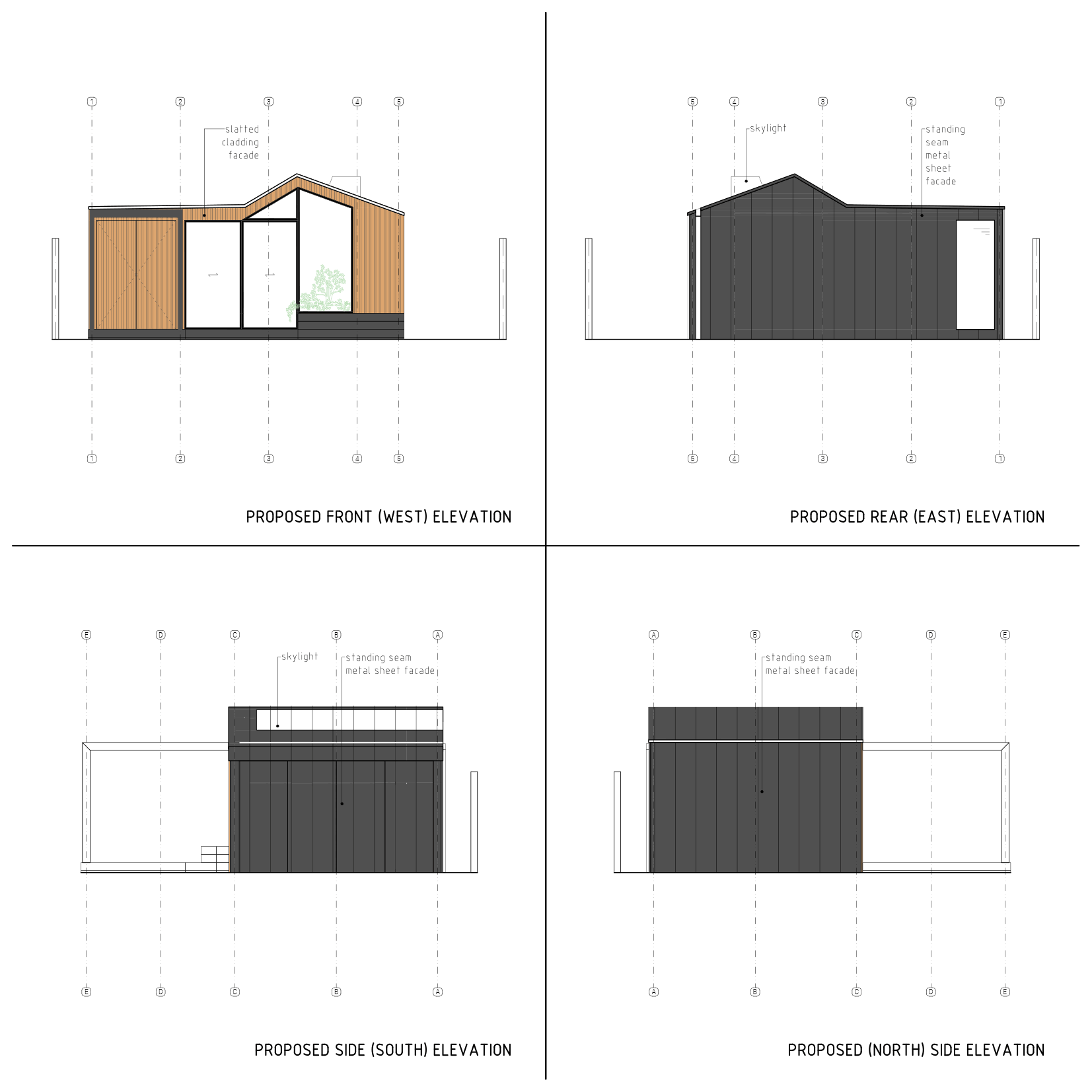 1 2 3 4 5

slatted cladding facade

1 2 3 4 5

PROPOSED FRONT (WEST) ELEVATION

5 4 3 2 1

skylight

standing seam metal sheet facade

5 4 3 2 1

PROPOSED REAR (EAST) ELEVATION

E D C B A

skylight

standing seam metal sheet facade

E D C B A

PROPOSED SIDE (SOUTH) ELEVATION

A B C D E

standing seam metal sheet facade

A B C D E

PROPOSED (NORTH) SIDE ELEVATION